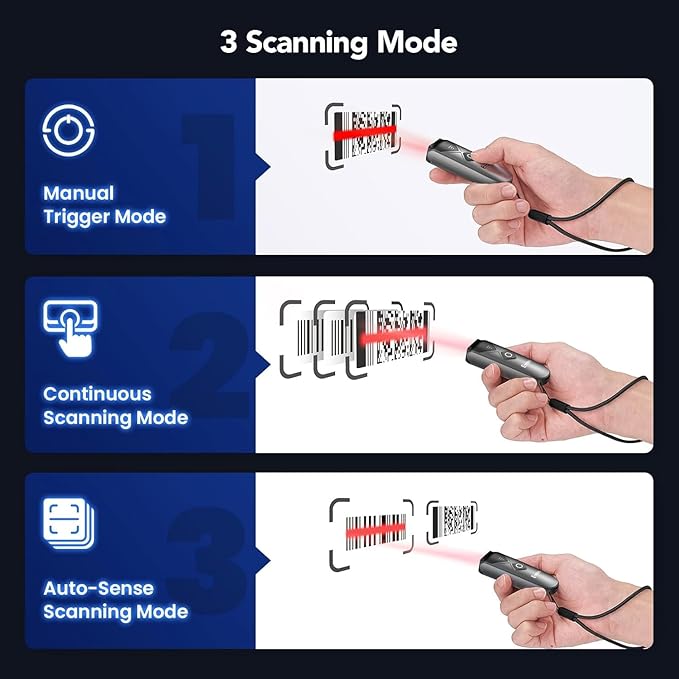 3 Scanning Mode

1

Manual Trigger Mode

2

Continuous Scanning Mode

3

Auto-Sense Scanning Mode