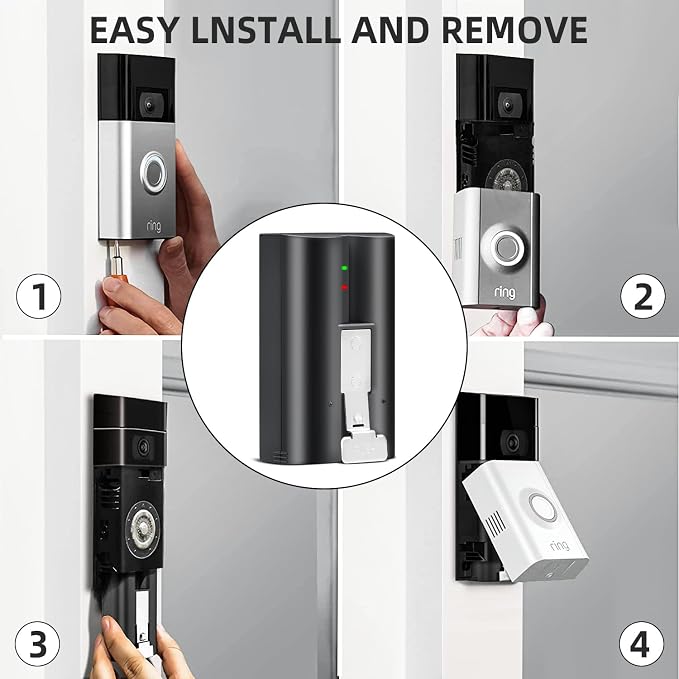 EASY LNSTALL AND REMOVE

ring

1

ring

2

3

ring

4