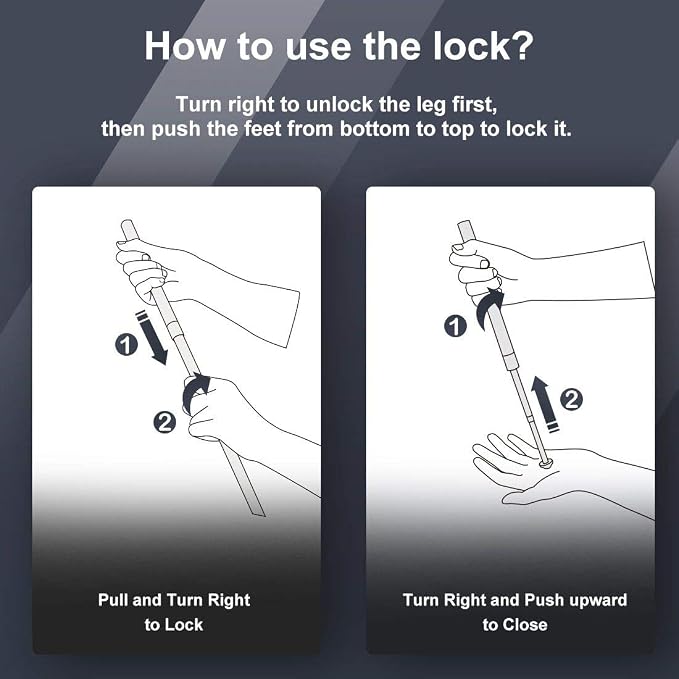 How to use the lock?

Turn right to unlock the leg first, then push the feet from bottom to top to lock it.

1

2

Pull and Turn Right to Lock

1

2

Turn Right and Push upward to Close