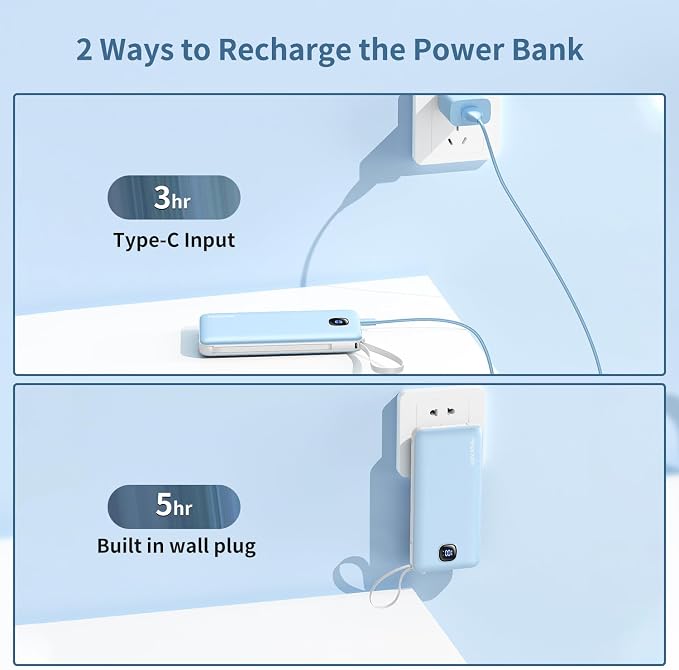 2 Ways to Recharge the Power Bank

3hr
Type-C Input

5hr
Built in wall plug