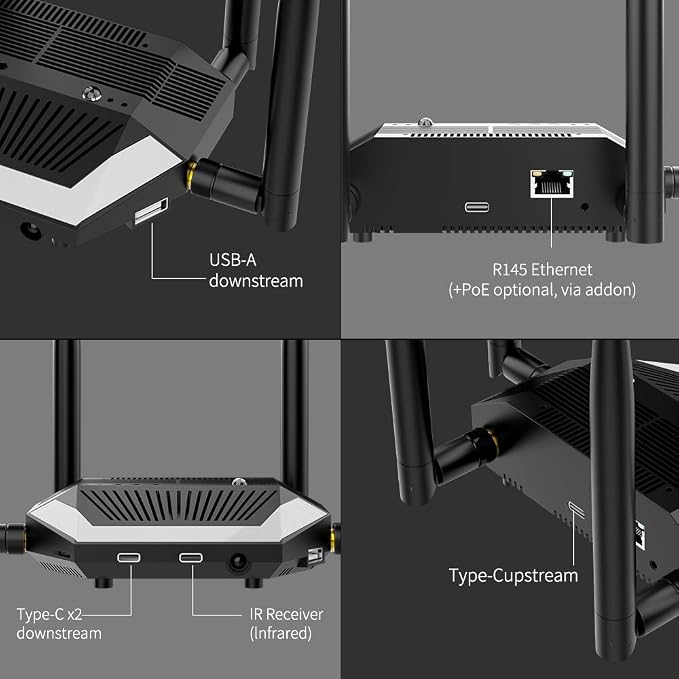 USB-A downstream

R145 Ethernet
(+PoE optional, via addon)

Type-C x2 downstream

IR Receiver
(Infrared)

Type-Cupstream