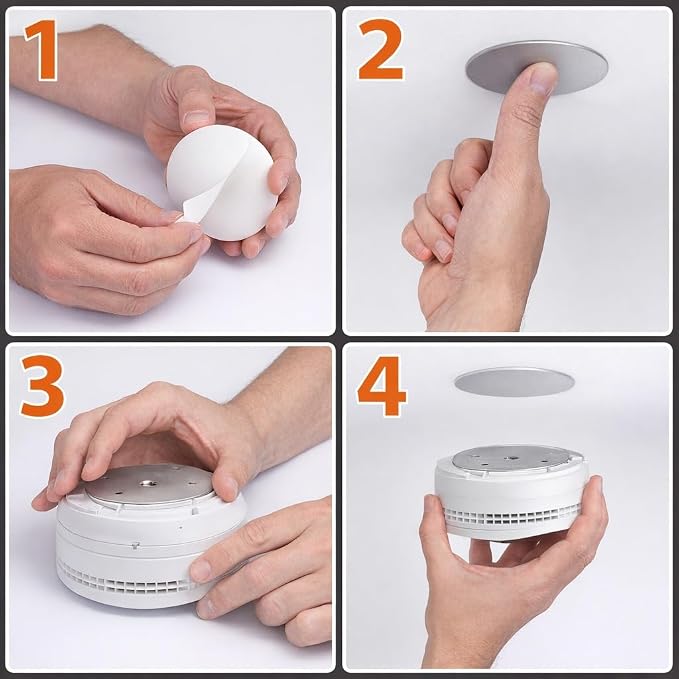 1

2

3

4