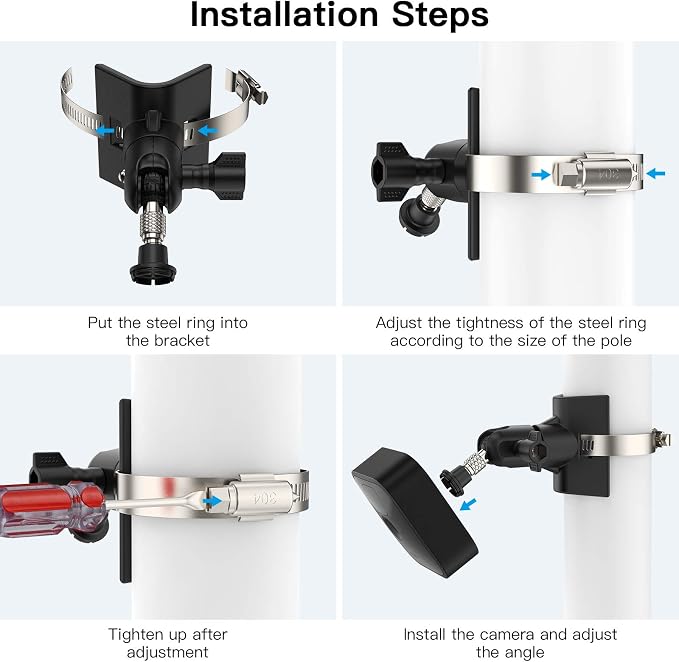 Installation Steps

304

Put the steel ring into the bracket

Adjust the tightness of the steel ring according to the size of the pole

304

Tighten up after adjustment

Install the camera and adjust the angle