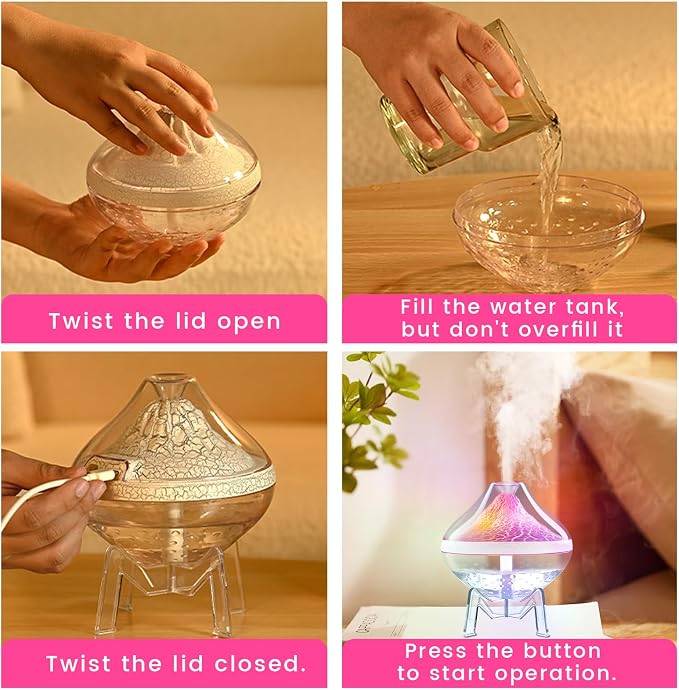 Twist the lid open

Fill the water tank, but don't overfill it

Twist the lid closed.

Press the button to start operation.