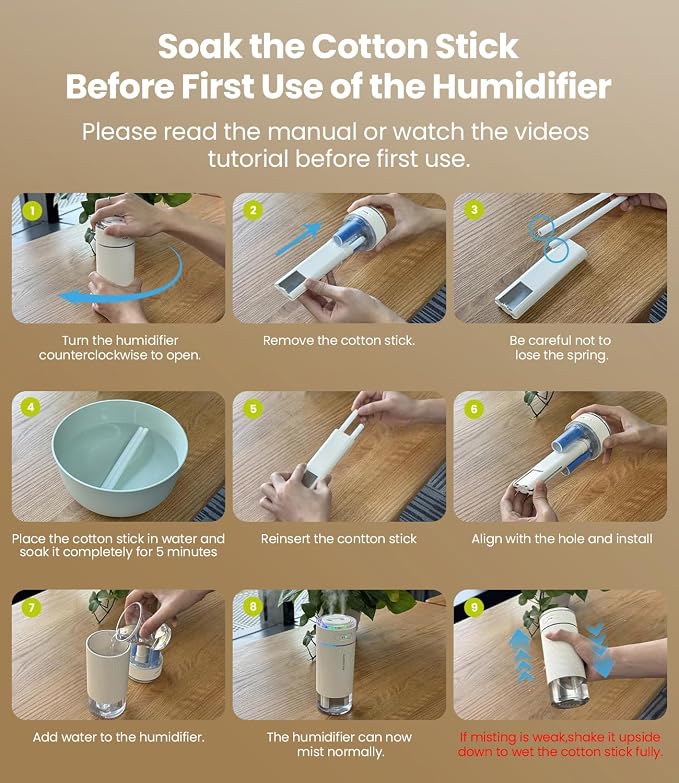 Soak the Cotton Stick Before First Use of the Humidifier

Please read the manual or watch the videos tutorial before first use.

1

Turn the humidifier counterclockwise to open.

2

Remove the cotton stick.

3

Be careful not to lose the spring.

4

Place the cotton stick in water and soak it completely for 5 minutes

5

Reinsert the contton stick

6

Align with the hole and install

7

Add water to the humidifier.

8

The humidifier can now mist normally.

9

If misting is weak,shake it upside down to wet the cotton stick fully.