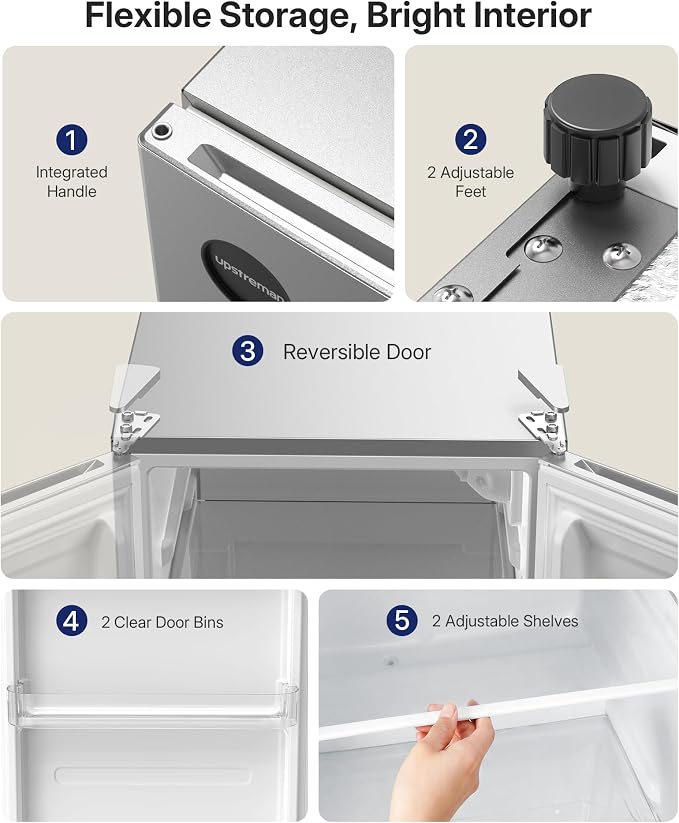 Flexible Storage, Bright Interior

1
Integrated Handle

upstreman

2
2 Adjustable Feet

3
Reversible Door

4
2 Clear Door Bins

5
2 Adjustable Shelves