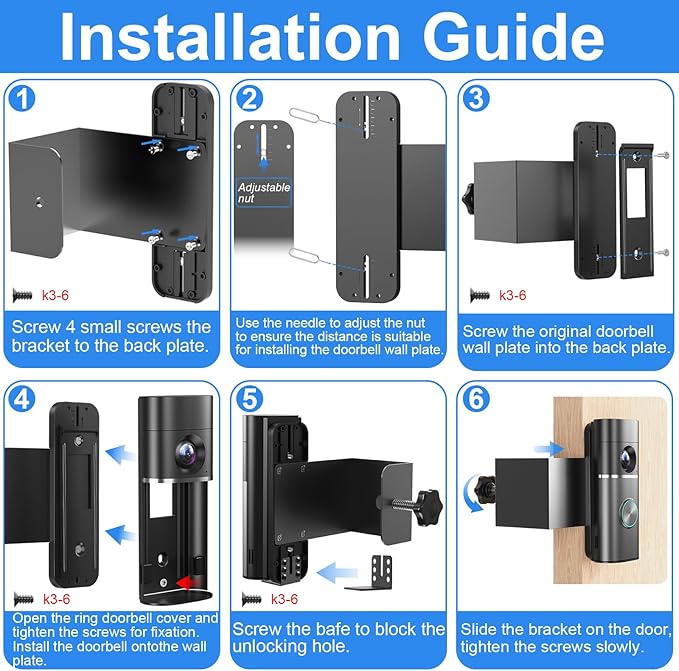 Installation Guide

1

k3-6

Screw 4 small screws the bracket to the back plate.

2

Adjustable nut

Use the needle to adjust the nut to ensure the distance is suitable for installing the doorbell wall plate.

3

k3-6

Screw the original doorbell wall plate into the back plate.

4

k3-6

Open the ring doorbell cover and tighten the screws for fixation. Install the doorbell ontothe wall plate.

5

k3-6

Screw the bafe to block the unlocking hole.

6

Slide the bracket on the door, tighten the screws slowly.