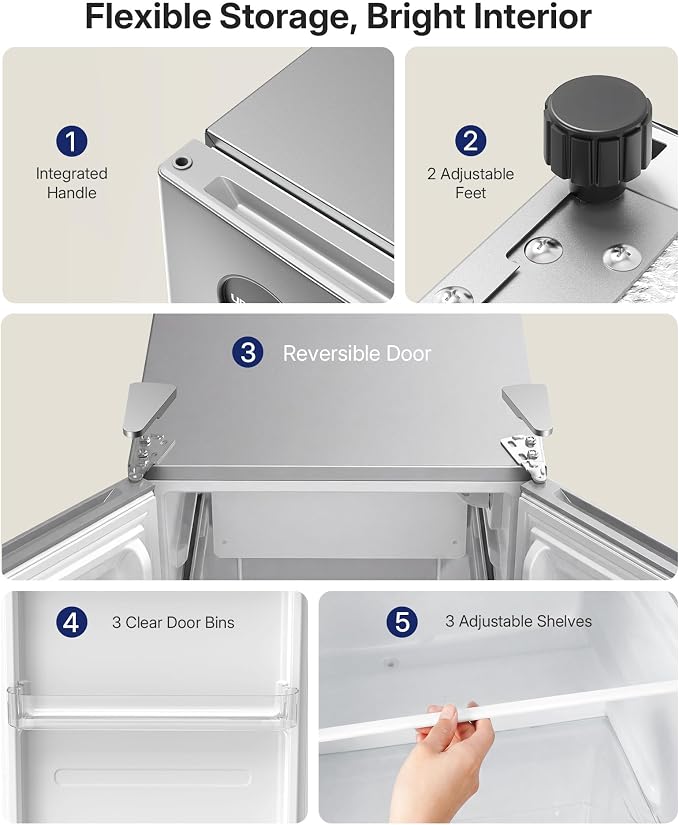 Flexible Storage, Bright Interior

1
Integrated Handle

2
2 Adjustable Feet

3
Reversible Door

4
3 Clear Door Bins

5
3 Adjustable Shelves