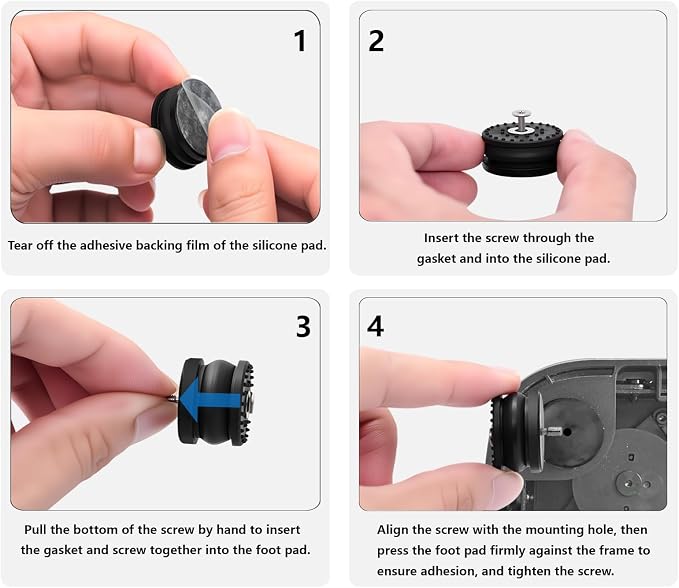 1

Tear off the adhesive backing film of the silicone pad.

2

Insert the screw through the gasket and into the silicone pad.

3

Pull the bottom of the screw by hand to insert the gasket and screw together into the foot pad.

4

Align the screw with the mounting hole, then press the foot pad firmly against the frame to ensure adhesion, and tighten the screw.