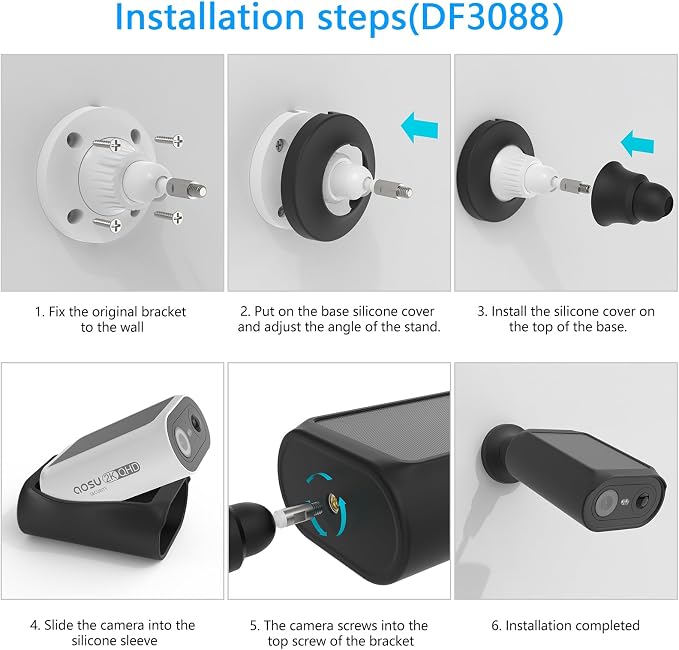 Installation steps(DF3088)

1. Fix the original bracket to the wall

2. Put on the base silicone cover and adjust the angle of the stand.

3. Install the silicone cover on the top of the base.

aosu 2K QHD

4. Slide the camera into the silicone sleeve

5. The camera screws into the top screw of the bracket

6. Installation completed